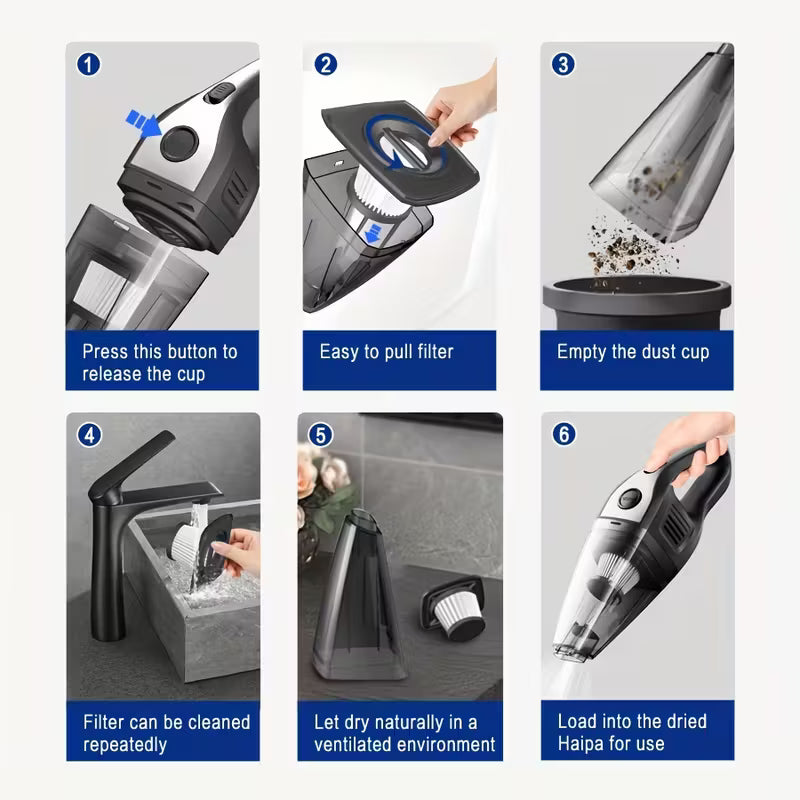 1
Press this button to release the cup

2
Easy to pull filter

3
Empty the dust cup

4
Filter can be cleaned repeatedly

5
Let dry naturally in a ventilated environment

6
Load into the dried Haipa for use